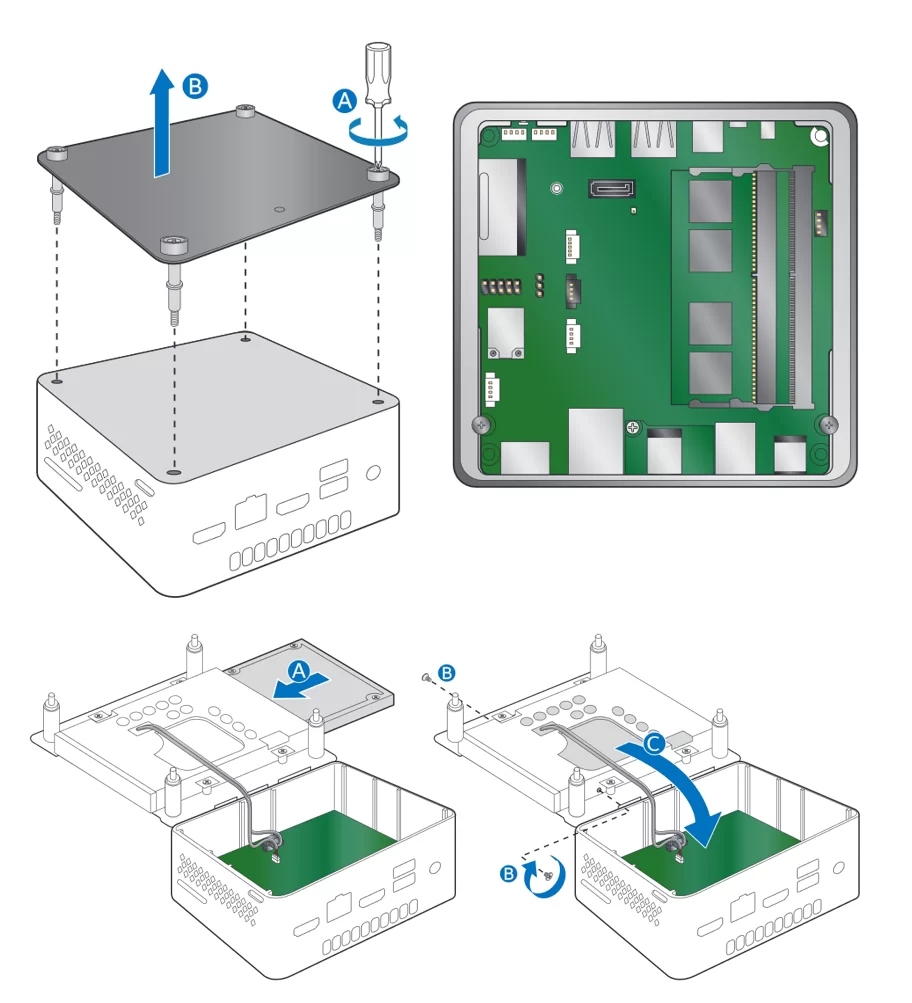 B
A
A
B
C
B